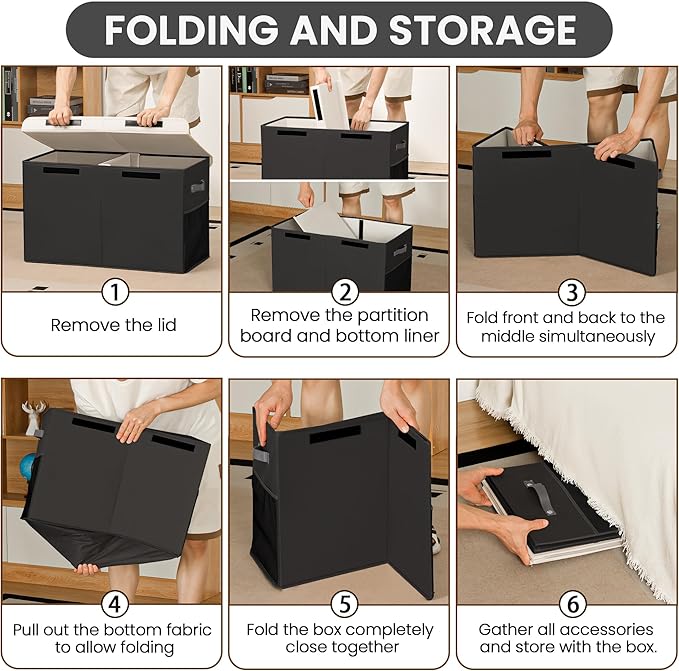 FOLDING AND STORAGE

1
Remove the lid

2
Remove the partition board and bottom liner

3
Fold front and back to the middle simultaneously

4
Pull out the bottom fabric to allow folding

5
Fold the box completely close together

6
Gather all accessories and store with the box.