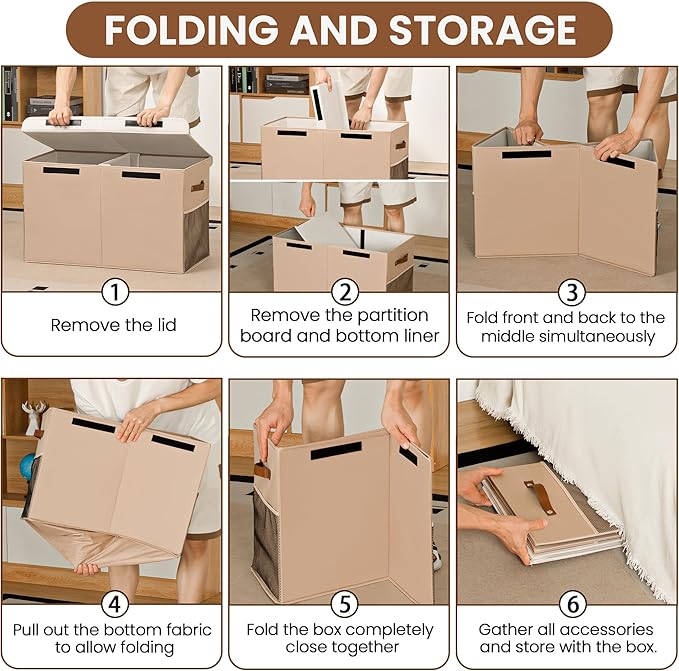 FOLDING AND STORAGE

1
Remove the lid

2
Remove the partition board and bottom liner

3
Fold front and back to the middle simultaneously

4
Pull out the bottom fabric to allow folding

5
Fold the box completely close together

6
Gather all accessories and store with the box.