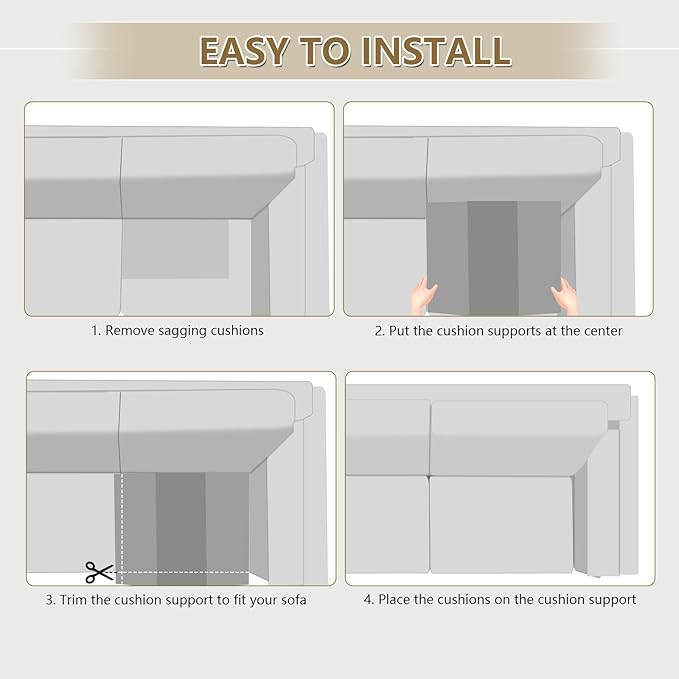 EASY TO INSTALL

1. Remove sagging cushions

2. Put the cushion supports at the center

3. Trim the cushion support to fit your sofa

4. Place the cushions on the cushion support