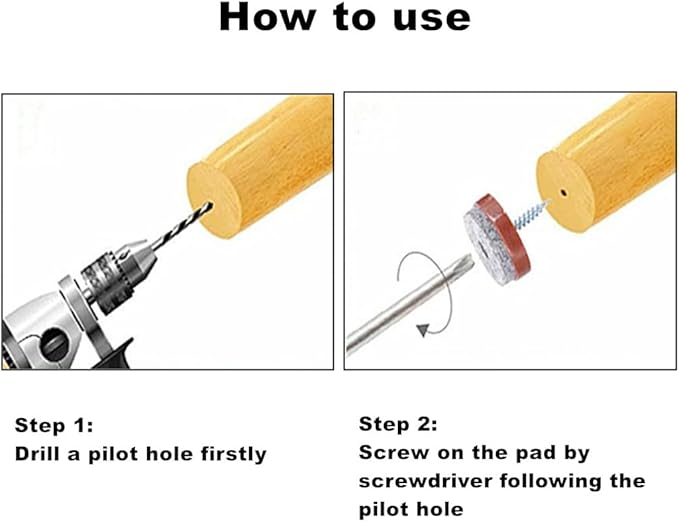 How to use

Step 1:
Drill a pilot hole firstly

Step 2:
Screw on the pad by screwdriver following the pilot hole